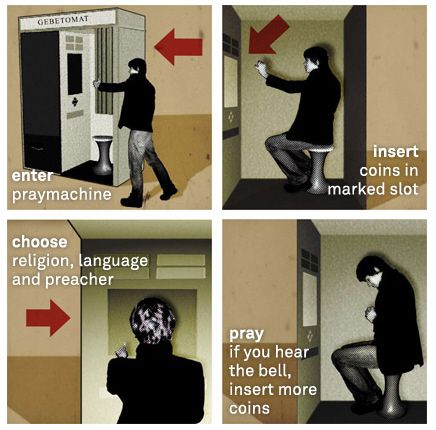 GEBETOMAT

enter
praymachine

insert
coins in
marked slot

choose
religion, language
and preacher

pray
if you hear
the bell,
insert more
coins